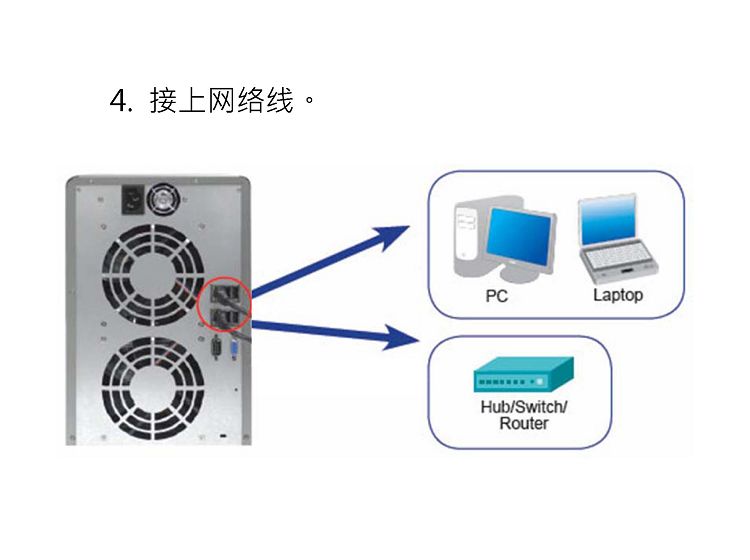 4. 接上网络线。

PC

Laptop

Hub/Switch/
Router