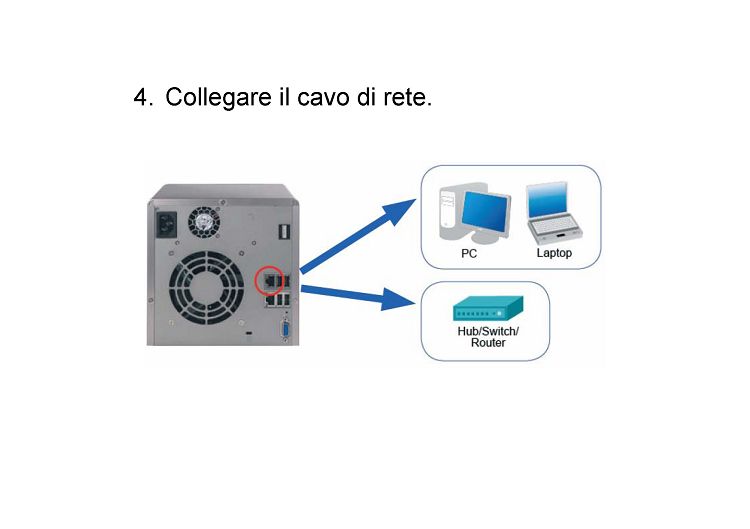 4. Collegare il cavo di rete.

PC

Laptop

Hub/Switch/
Router