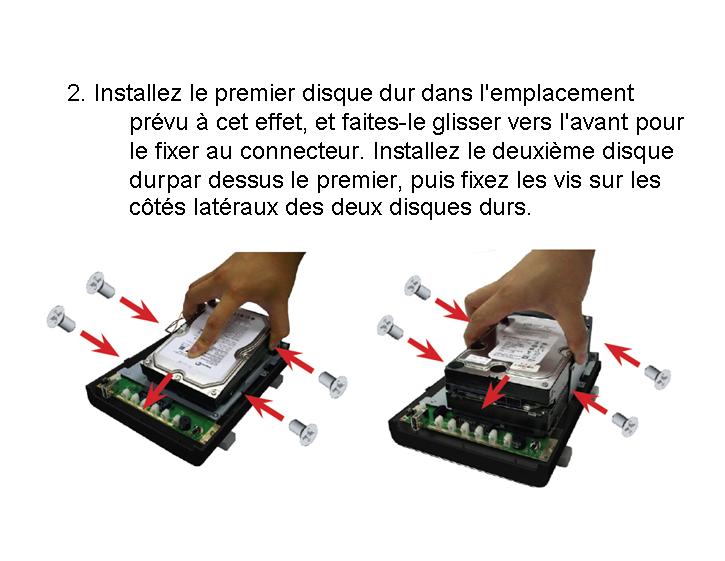 2. Installez le premier disque dur dans l'emplacement prévu à cet effet, et faites-le glisser vers l'avant pour le fixer au connecteur. Installez le deuxième disque durpar dessus le premier, puis fixez les vis sur les côtés latéraux des deux disques durs.