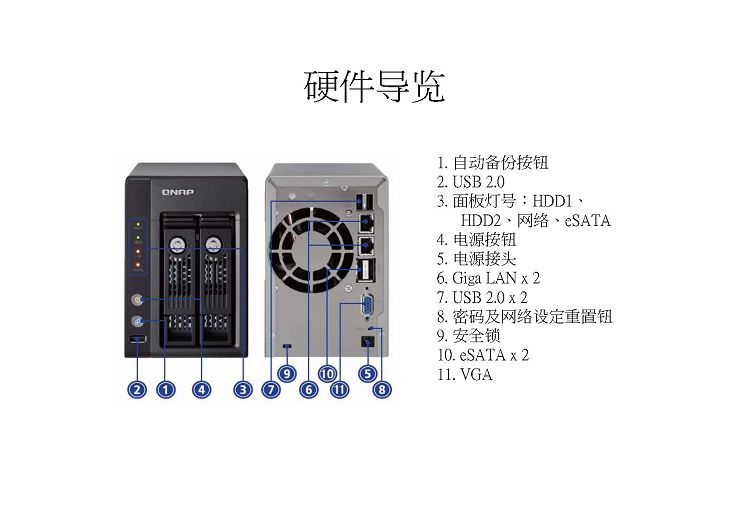 硬件导览

QNAP

2 1 4 3 7 9 6 10 11 5 8

1. 自动备份按钮
2. USB 2.0
3. 面板灯号：HDD1、HDD2、网络、eSATA
4. 电源按钮
5. 电源接头
6. Giga LAN x 2
7. USB 2.0 x 2
8. 密码及网络设定重置钮
9. 安全锁
10. eSATA x 2
11. VGA